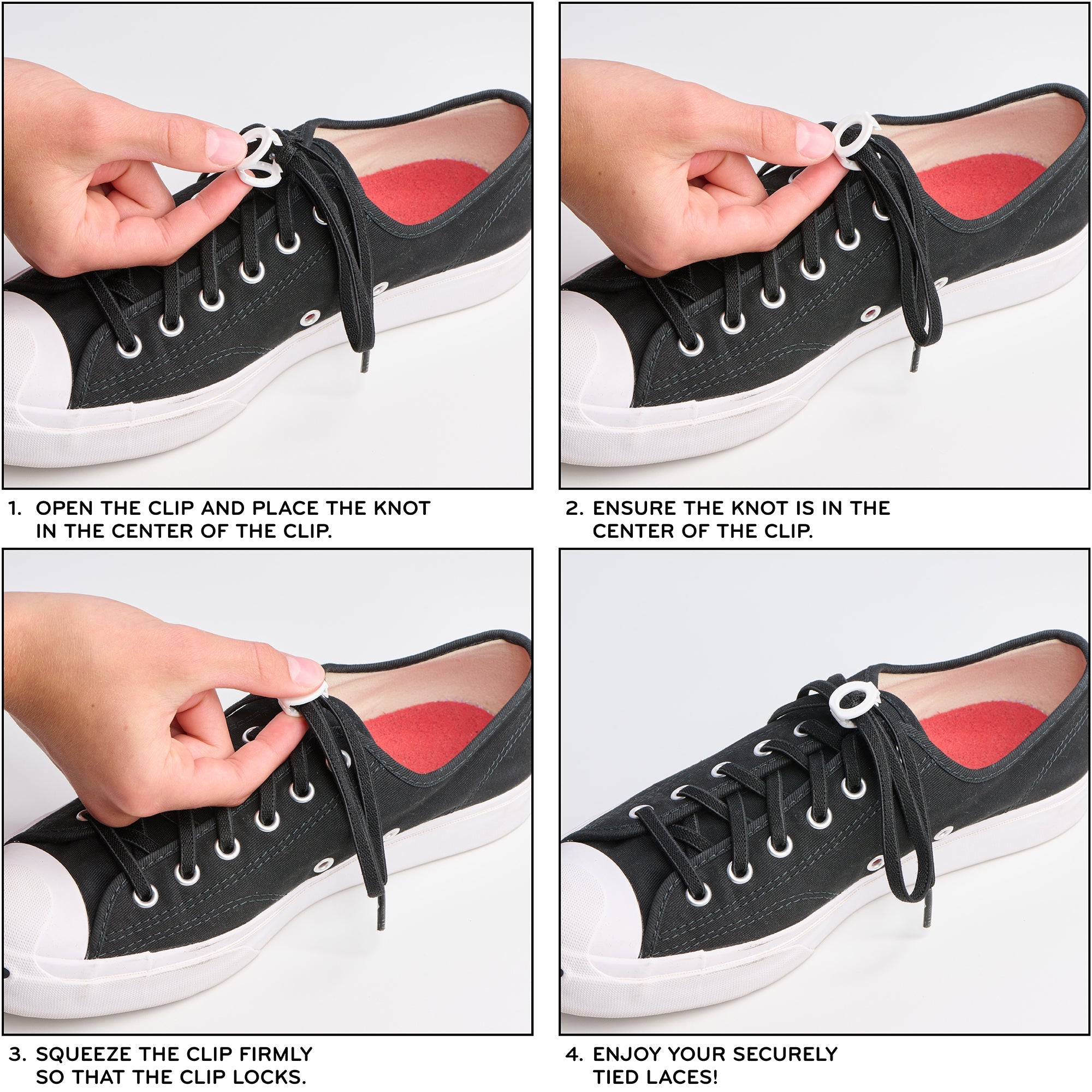 1. OPEN THE CLIP AND PLACE THE KNOT IN THE CENTER OF THE CLIP.

2. ENSURE THE KNOT IS IN THE CENTER OF THE CLIP.

3. SQUEEZE THE CLIP FIRMLY SO THAT THE CLIP LOCKS.

4. ENJOY YOUR SECURELY TIED LACES!