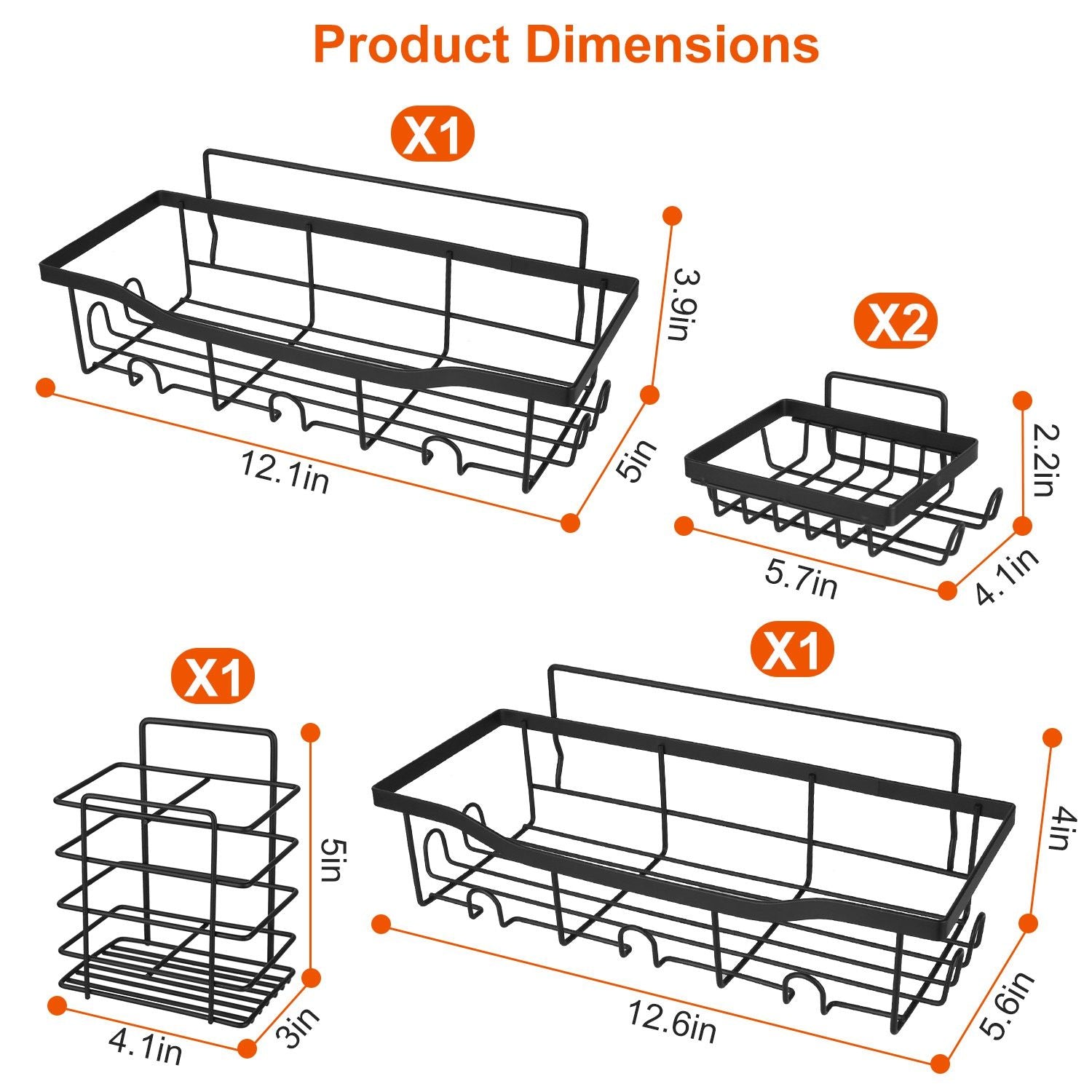 Product Dimensions

X1

3.9in

12.1in

5in

X2

2.2in

5.7in

4.1in

X1

5in

4.1in

3in

X1

4in

12.6in

5.6in