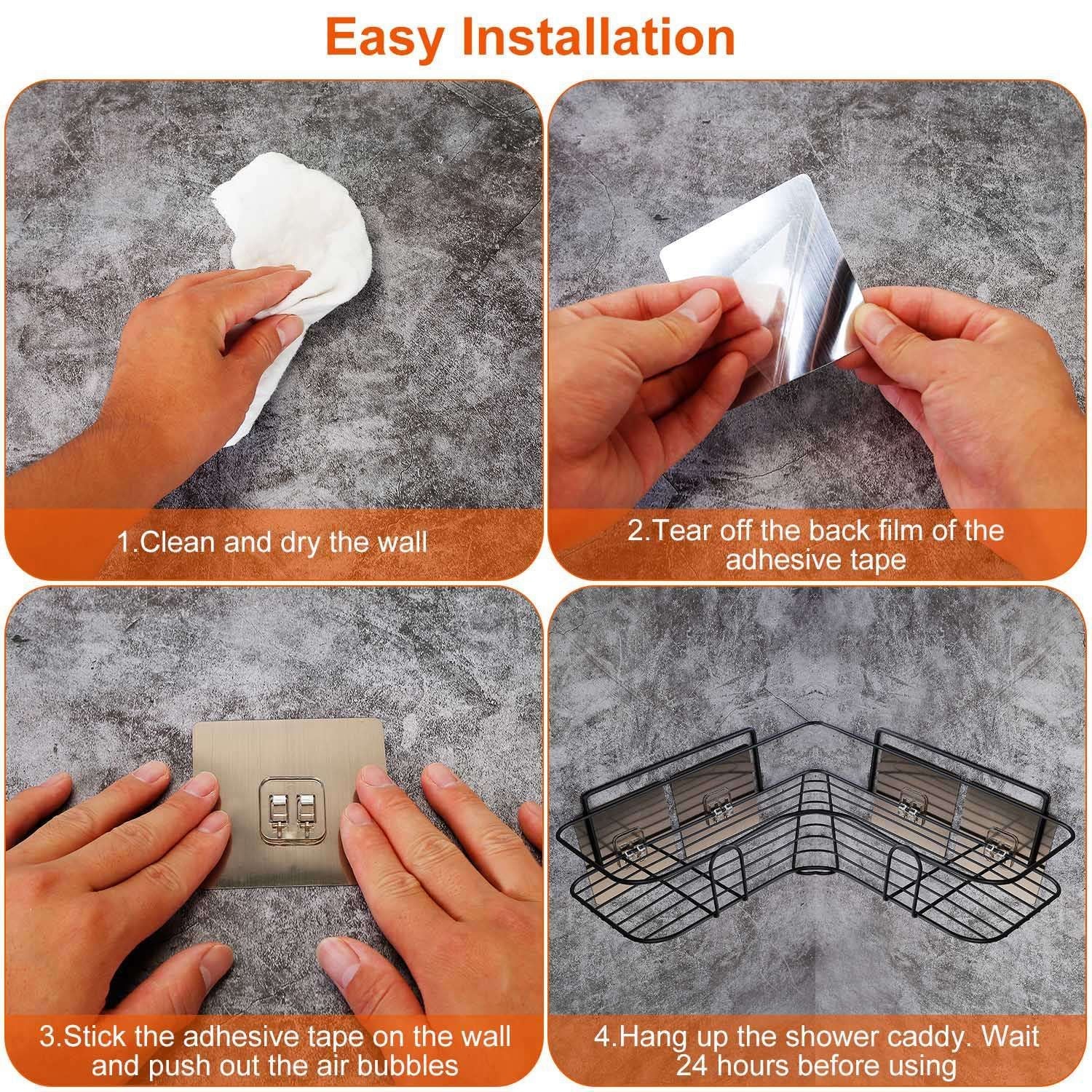 Easy Installation

1.Clean and dry the wall

2.Tear off the back film of the adhesive tape

3.Stick the adhesive tape on the wall and push out the air bubbles

4.Hang up the shower caddy. Wait 24 hours before using