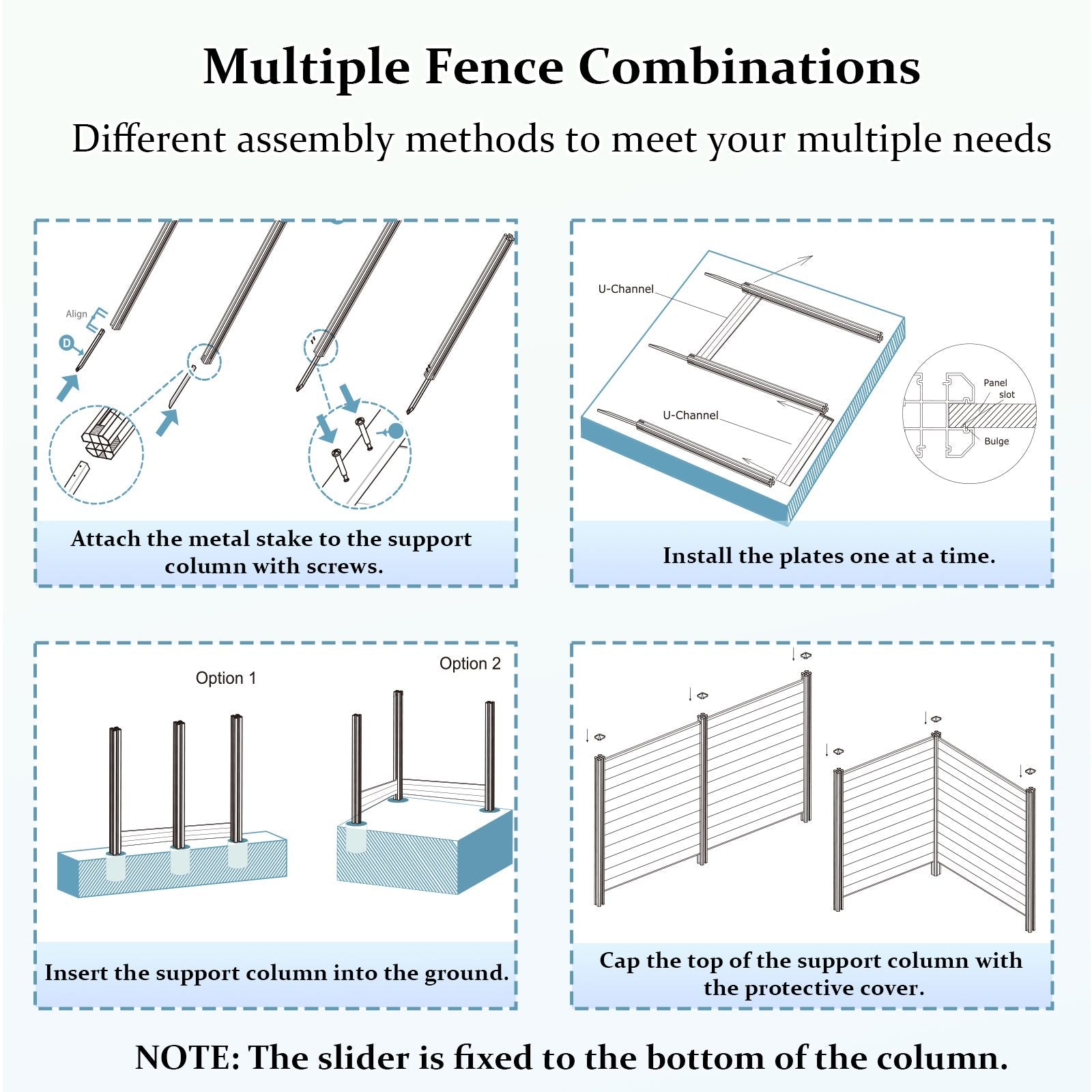 Multiple Fence Combinations

Different assembly methods to meet your multiple needs

Align

D

Attach the metal stake to the support column with screws.

U-Channel

U-Channel

Panel slot

Bulge

Install the plates one at a time.

Option 1

Option 2

Insert the support column into the ground.

Cap the top of the support column with the protective cover.

NOTE: The slider is fixed to the bottom of the column.