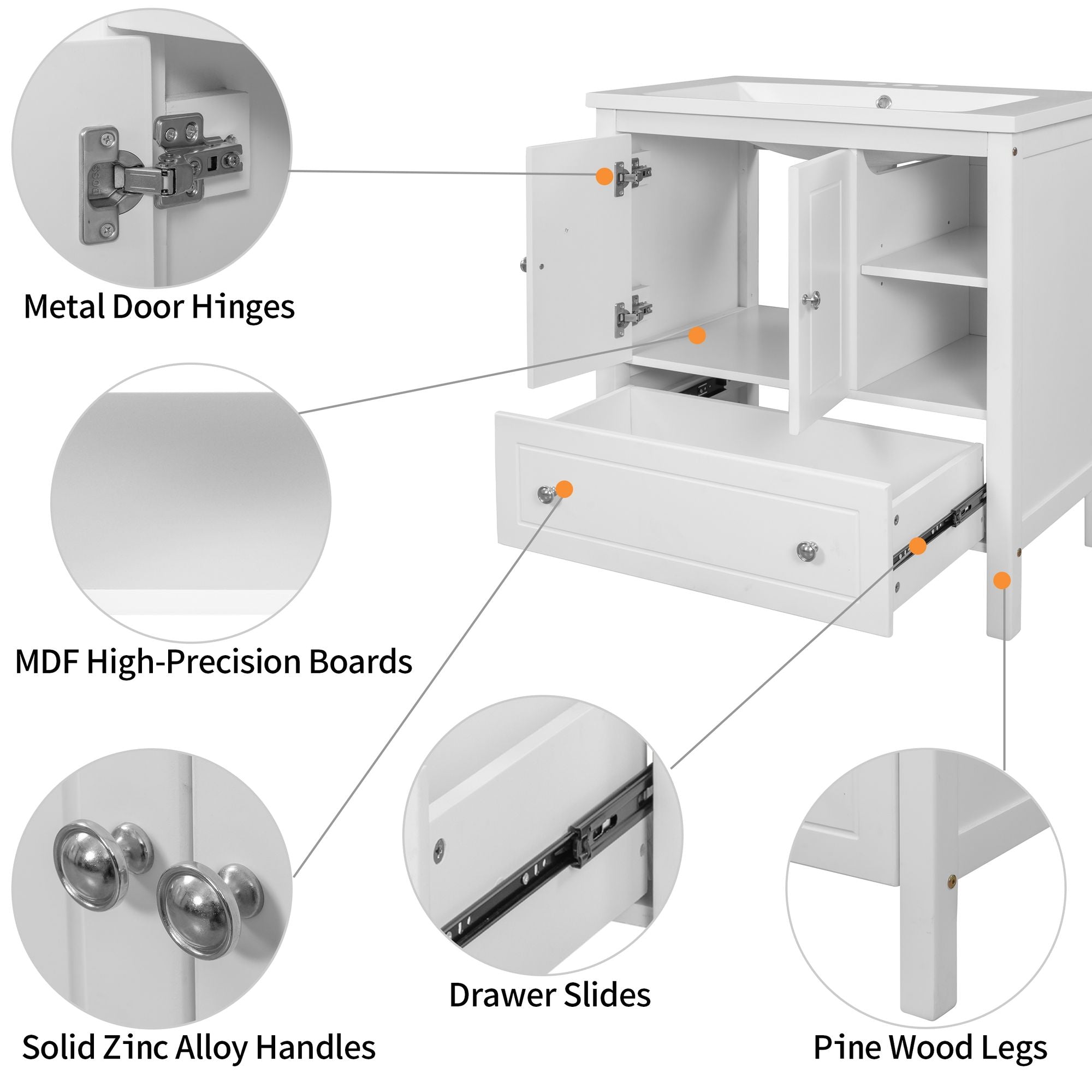 BOSS

Metal Door Hinges

MDF High-Precision Boards

Solid Zinc Alloy Handles

Drawer Slides

Pine Wood Legs