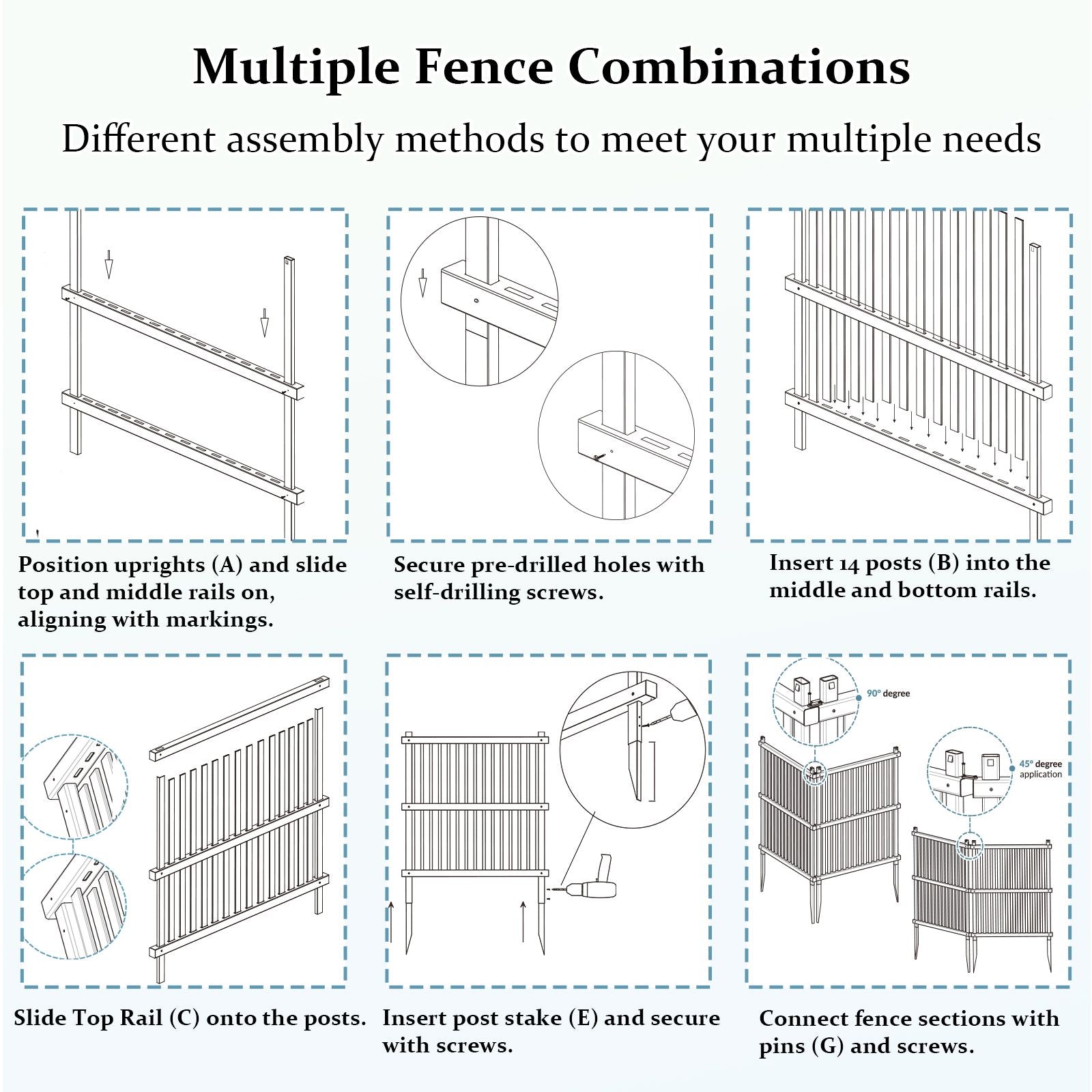 Multiple Fence Combinations

Different assembly methods to meet your multiple needs

Position uprights (A) and slide top and middle rails on, aligning with markings.

Secure pre-drilled holes with self-drilling screws.

Insert 14 posts (B) into the middle and bottom rails.

Slide Top Rail (C) onto the posts.

Insert post stake (E) and secure with screws.

90° degree

45° degree application

Connect fence sections with pins (G) and screws.