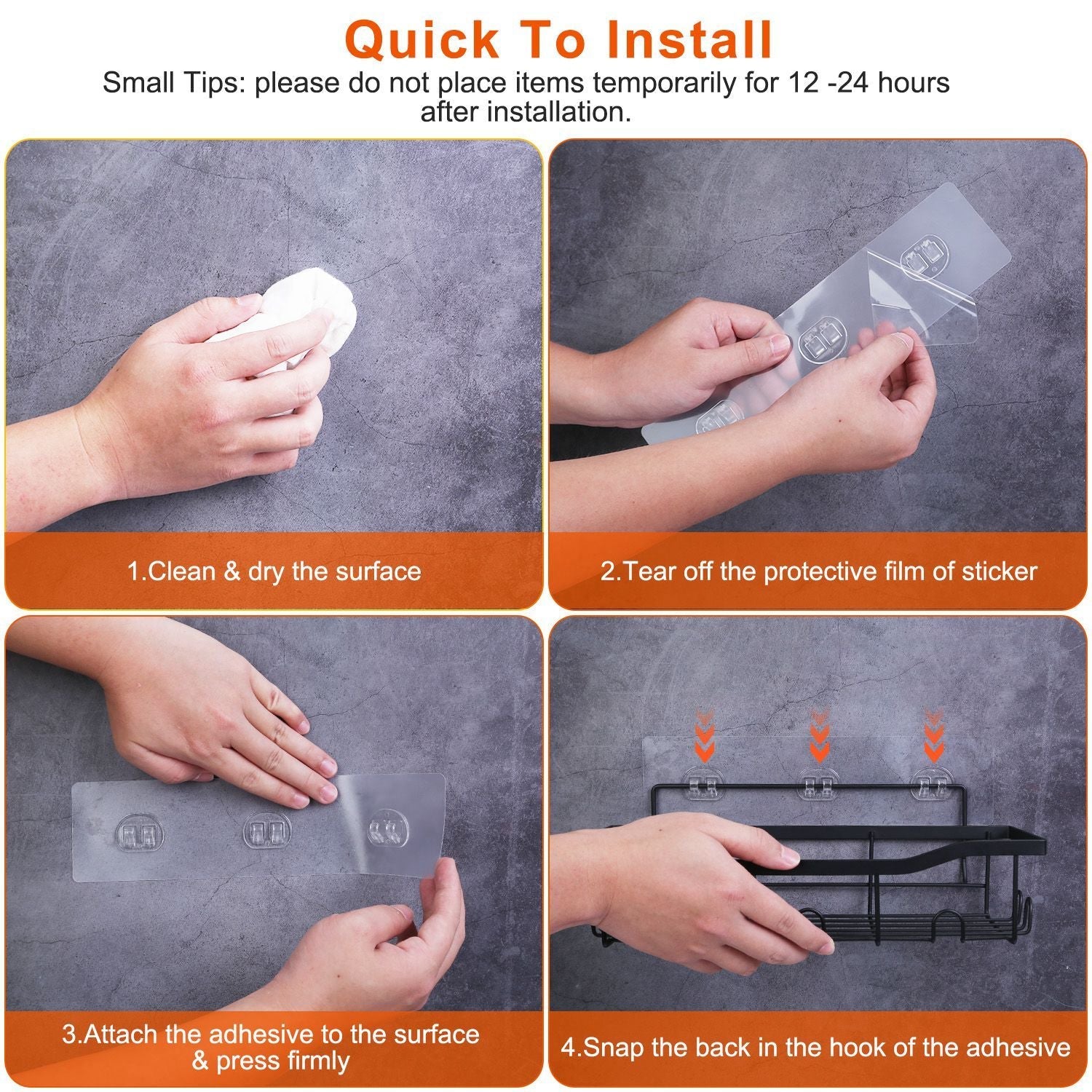 Quick To Install
Small Tips: please do not place items temporarily for 12 -24 hours after installation.

1.Clean & dry the surface

2.Tear off the protective film of sticker

3.Attach the adhesive to the surface & press firmly

4.Snap the back in the hook of the adhesive